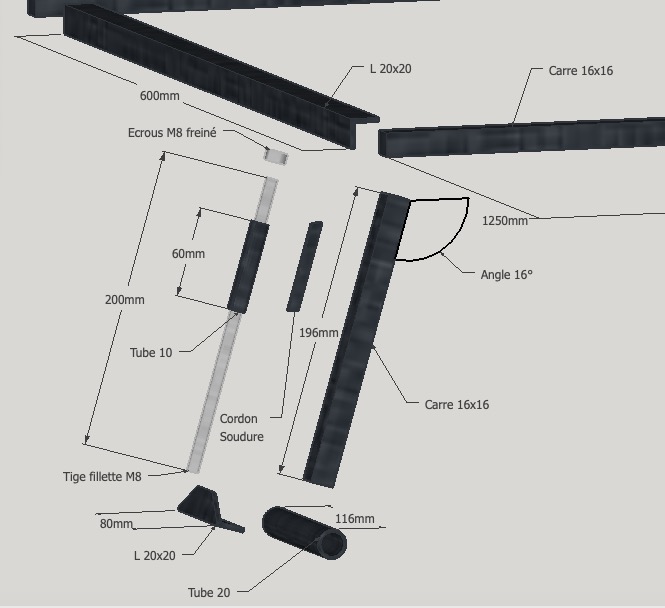 L 20x20

Carre 16x16

600mm

Ecrous M8 freiné

1250mm

60mm

Angle 16°

200mm

196mm

Tube 10

Carre 16x16

Cordon
Soudure

Tige fillette M8

80mm

116mm

L 20x20

Tube 20